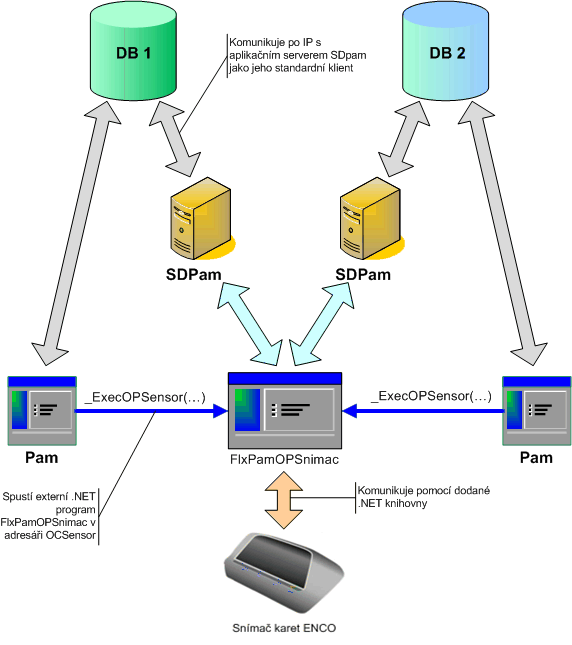 DB 1

Komunikuje po IP s aplikačním serverem SDpam jako jeho standardní klient

DB 2

SDPam

SDPam

_ExecOPSensor(…)

_ExecOPSensor(…)

Pam

FlxPamOPSnimac

Pam

Spustí externí .NET program FlxPamOPSnimac v adresáři OCSensor

Komunikuje pomocí dodané .NET knihovny

Snímač karet ENCO